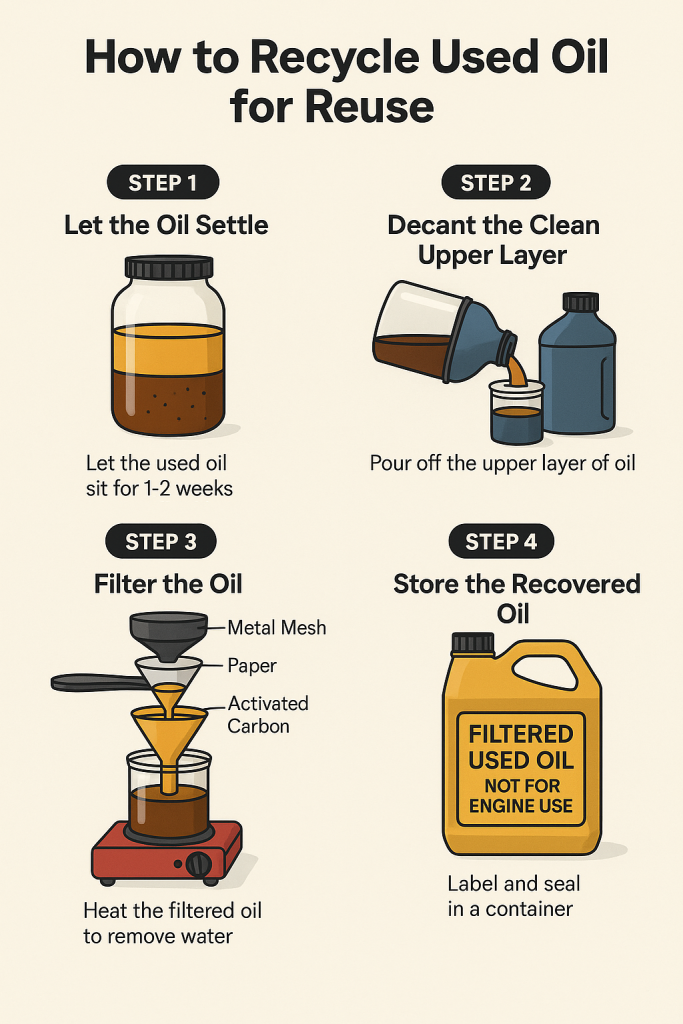 How to Recycle Used Oil for Reuse

STEP 1

Let the Oil Settle

Let the used oil sit for 1-2 weeks

STEP 2

Decant the Clean Upper Layer

Pour off the upper layer of oil

STEP 3

Filter the Oil

Metal Mesh

Paper

Activated Carbon

Heat the filtered oil to remove water

STEP 4

Store the Recovered Oil

FILTERED USED OIL NOT FOR ENGINE USE

Label and seal in a container